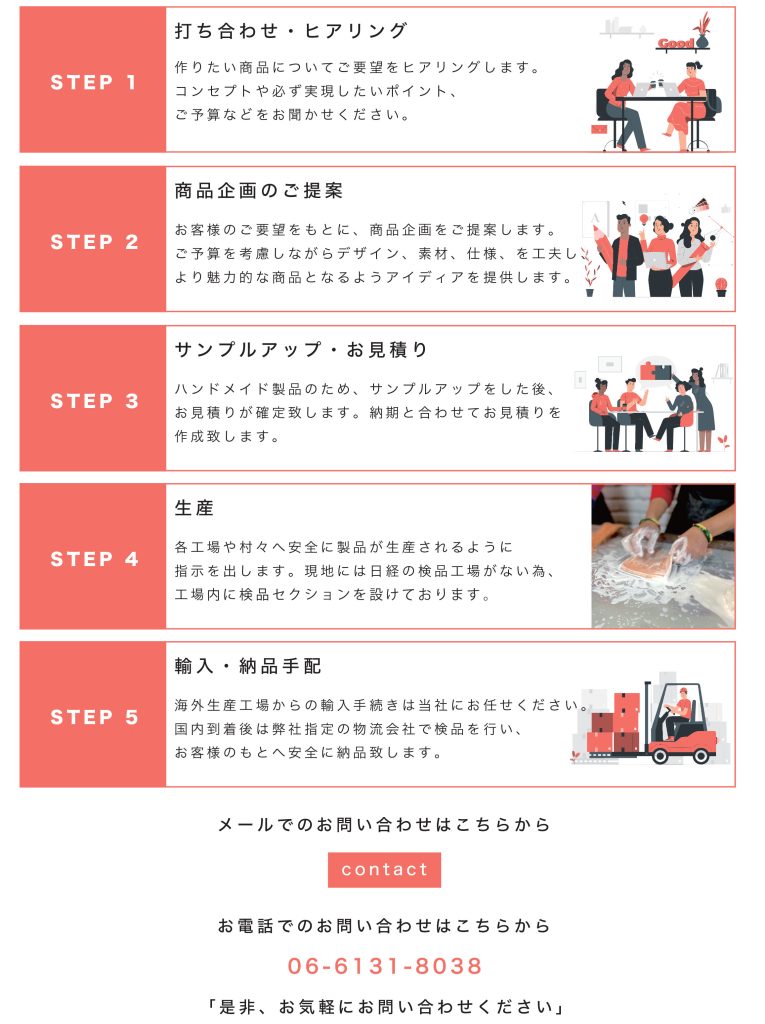 STEP 1

打ち合わせ・ヒアリング

作りたい商品についてご要望をヒアリングします。
コンセプトや必ず実現したいポイント、
ご予算などをお聞かせください。

Good

STEP 2

商品企画のご提案

お客様のご要望をもとに、商品企画をご提案します。
ご予算を考慮しながらデザイン、素材、仕様、を工夫し
より魅力的な商品となるようアイディアを提供します。

STEP 3

サンプルアップ・お見積り

ハンドメイド製品のため、サンプルアップをした後、
お見積りが確定致します。納期と合わせてお見積りを
作成致します。

STEP 4

生産

各工場や村々へ安全に製品が生産されるように
指示を出します。現地には日経の検品工場がない為、
工場内に検品セクションを設けております。

STEP 5

輸入・納品手配

海外生産工場からの輸入手続きは当社にお任せください。
国内到着後は弊社指定の物流会社で検品を行い、
お客様のもとへ安全に納品致します。

メールでのお問い合わせはこちらから

contact

お電話でのお問い合わせはこちらから

06-6131-8038

「是非、お気軽にお問い合わせください」